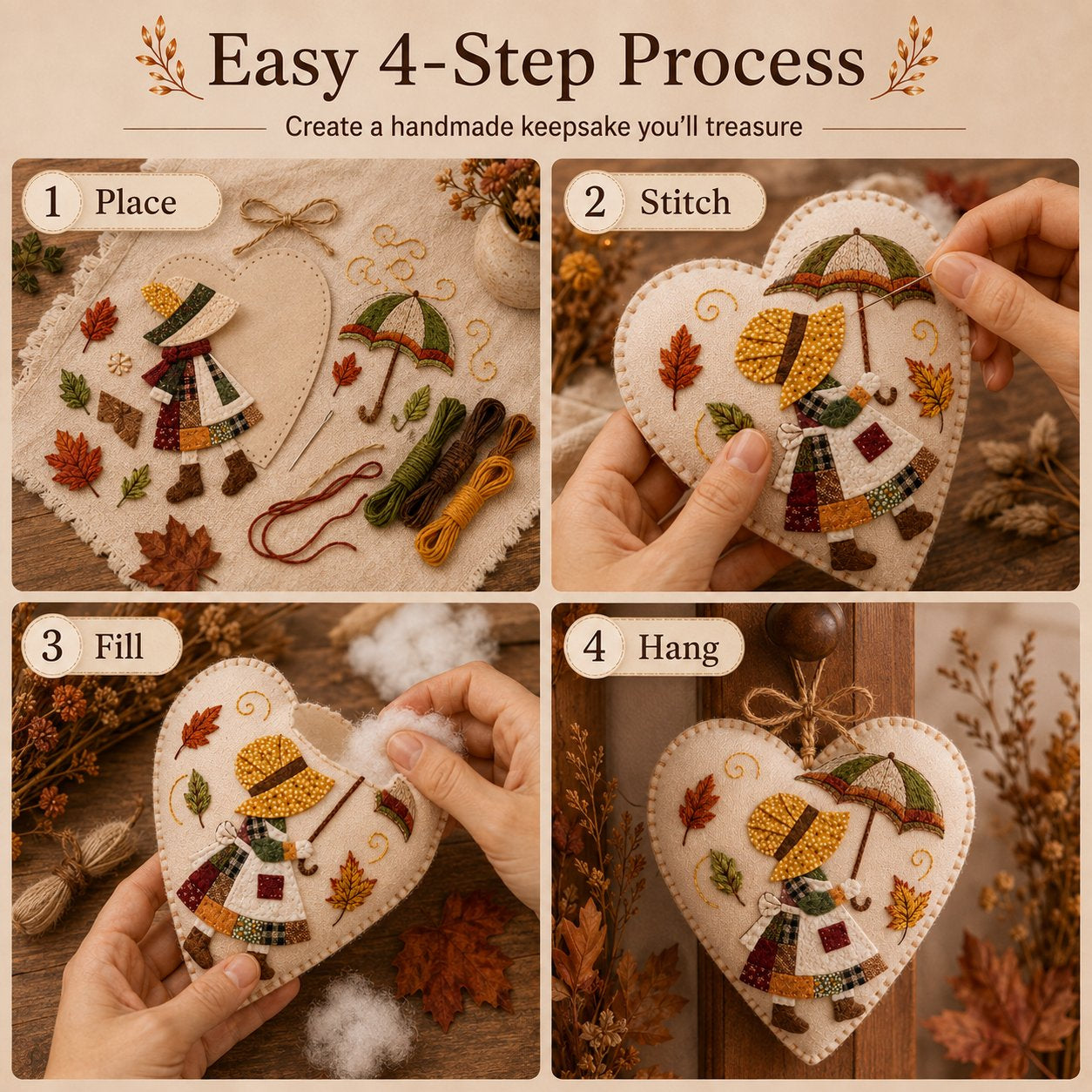 Easy 4-Step Process

Create a handmade keepsake you'll treasure

1 Place

2 Stitch

3 Fill

4 Hang